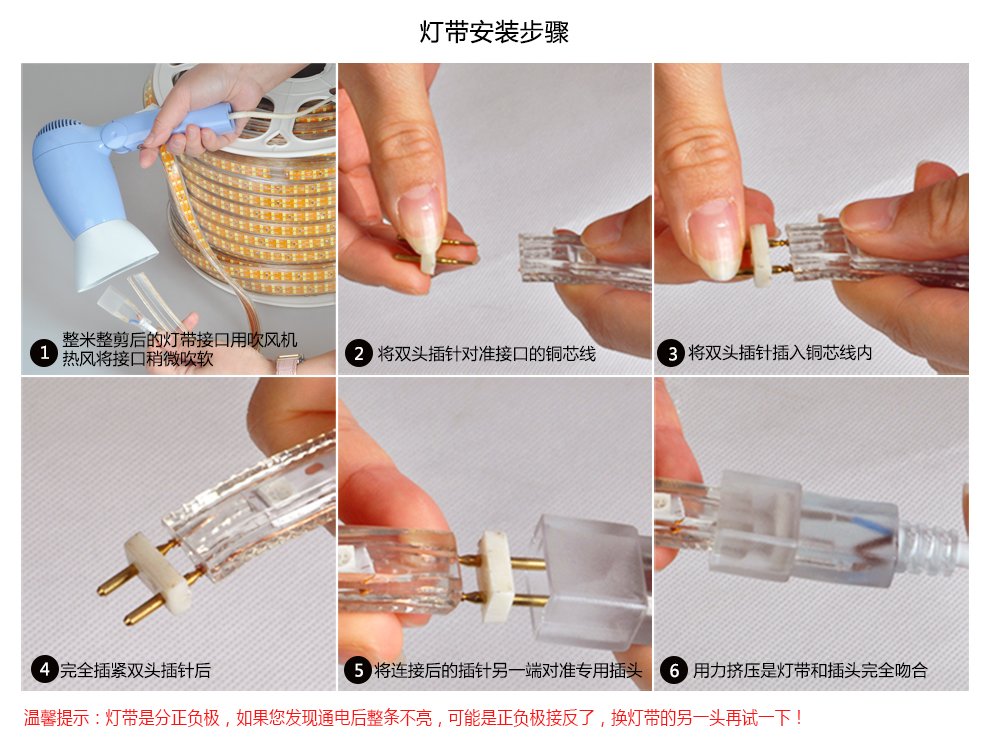 灯带安装步骤

1 整米整剪后的灯带接口用吹风机热风将接口稍微吹软

2 将双头插针对准接口的铜芯线

3 将双头插针插入铜芯线内

4 完全插紧双头插针后

5 将连接后的插针另一端对准专用插头

6 用力挤压是灯带和插头完全吻合

温馨提示：灯带是分正负极，如果您发现通电后整条不亮，可能是正负极接反了，换灯带的另一头再试一下！