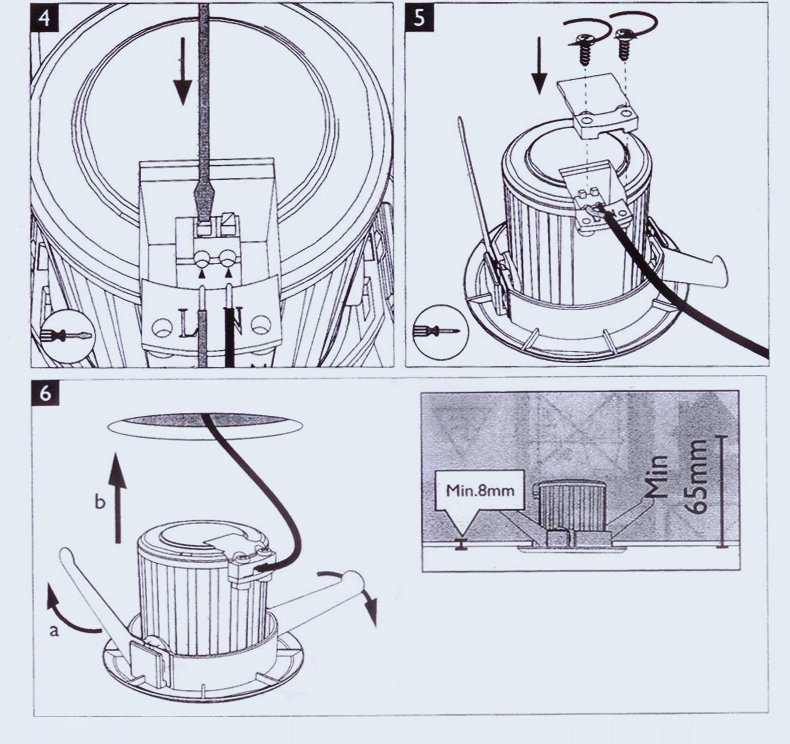 4

L N

5

6

b

a

Min.8mm

Min 65mm