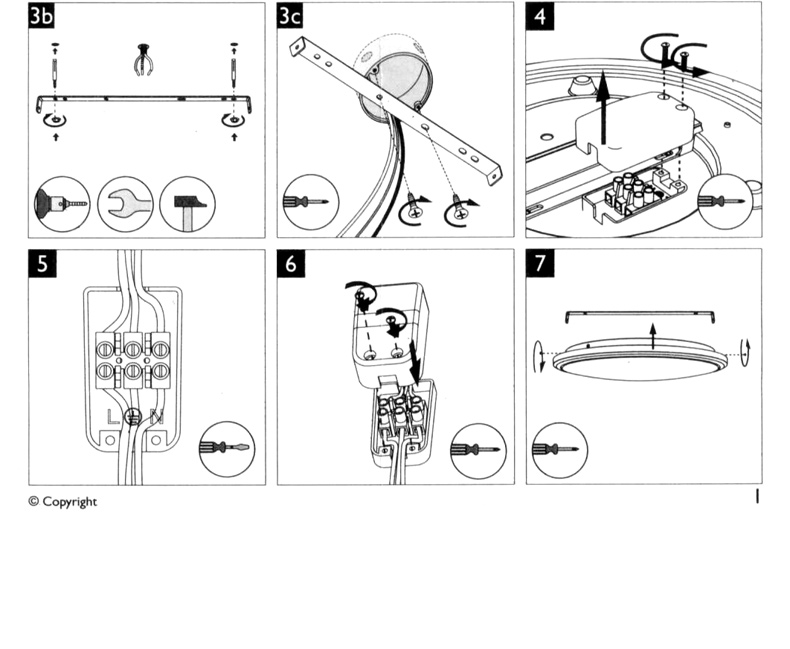 3b

3c

4

5

L N

6

7

© Copyright

1